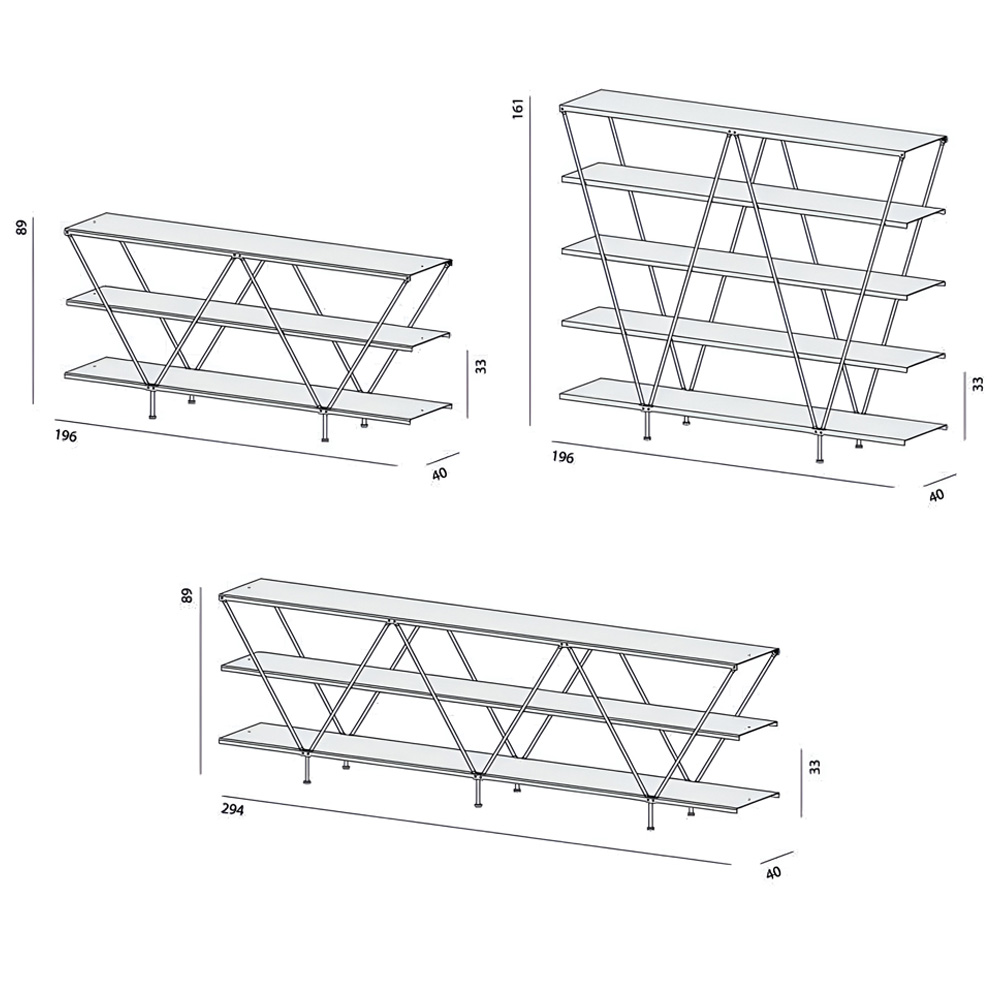 89
33
196
40
161
33
196
40
89
33
294
40